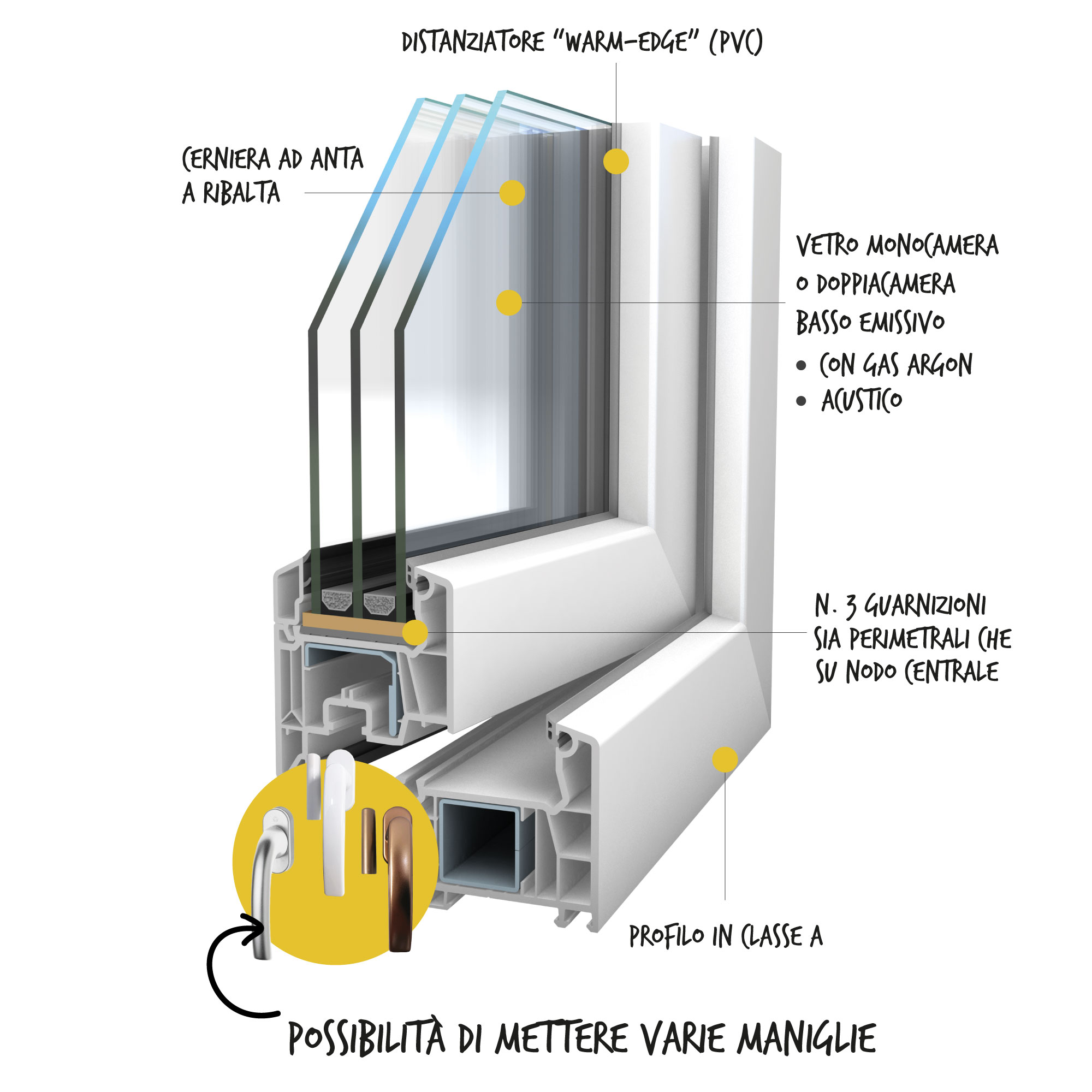 DISTANZIATORE "WARM-EDGE" (PVC)

CERNIERA AD ANTA A RIBALTA

VETRO MONOCAMERA O DOPPIACAMERA BASSO EMISSIVO
• CON GAS ARGON
• ACUSTICO

N. 3 GUARNIZIONI SIA PERIMETRALI CHE SU NODO CENTRALE

PROFILO IN CLASSE A

POSSIBILITÀ DI METTERE VARIE MANIGLIE