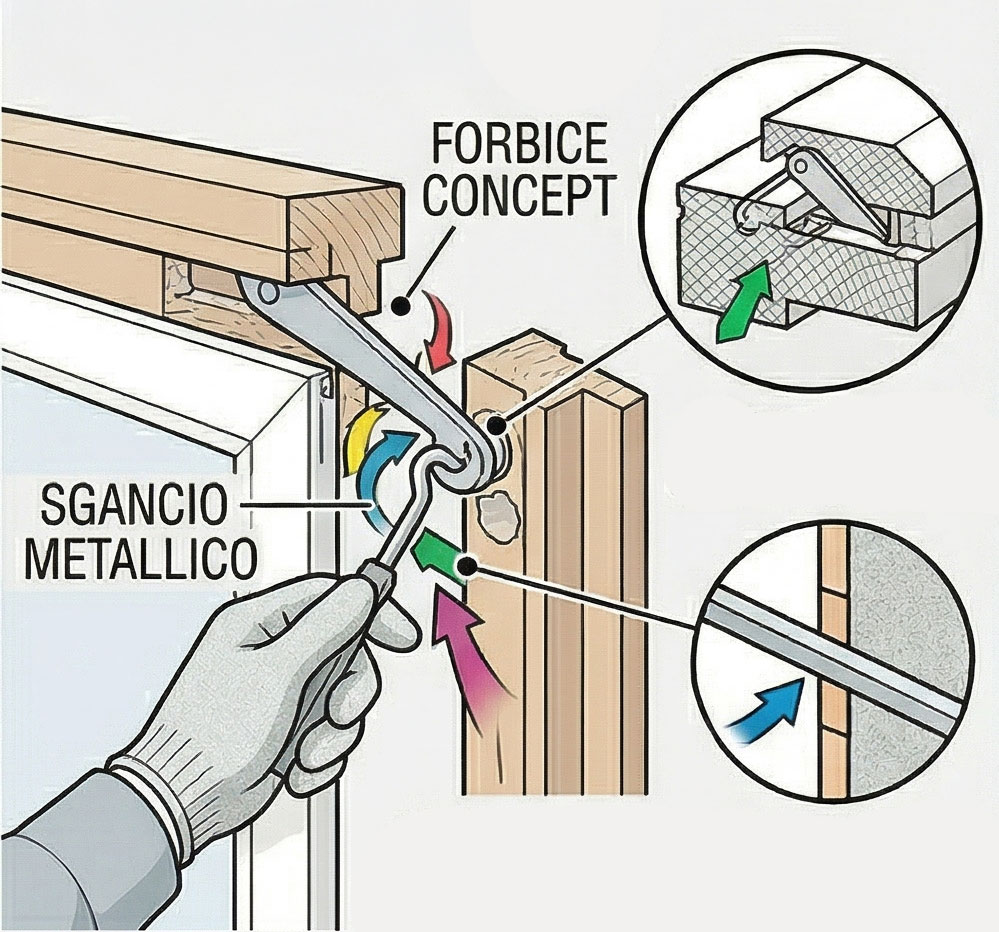 FORBICE CONCEPT

SGANCIO METALLICO