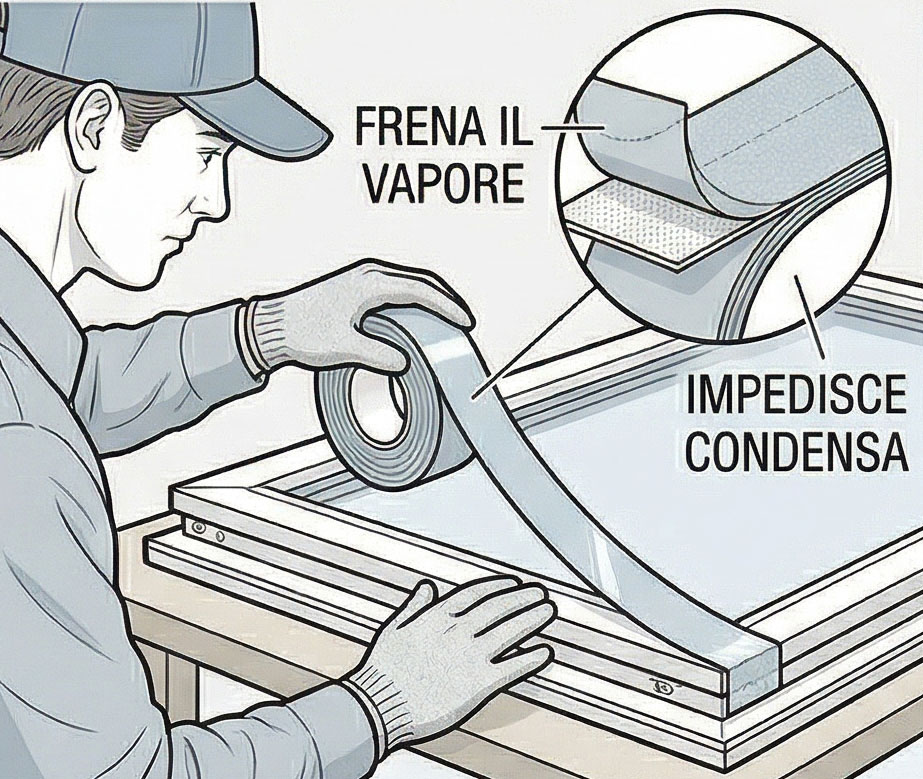 FRENA IL VAPORE

IMPEDISCE CONDENSA